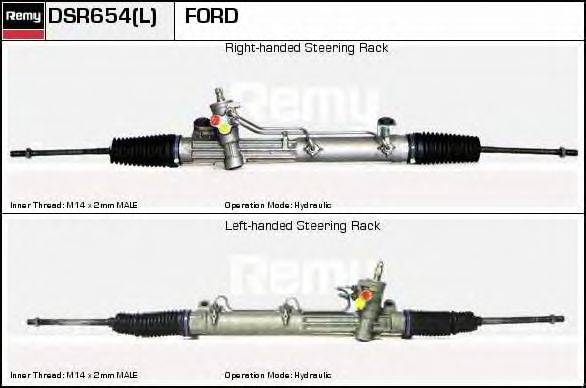 Remy DSR654(L) FORD

Right-handed Steering Rack

Remy

Inner Thread: M14 x 2mm MALE

Operation Mode: Hydraulic

Left-handed Steering Rack

Remy

Inner Thread: M14 x 2mm MALE

Operation Mode: Hydraulic